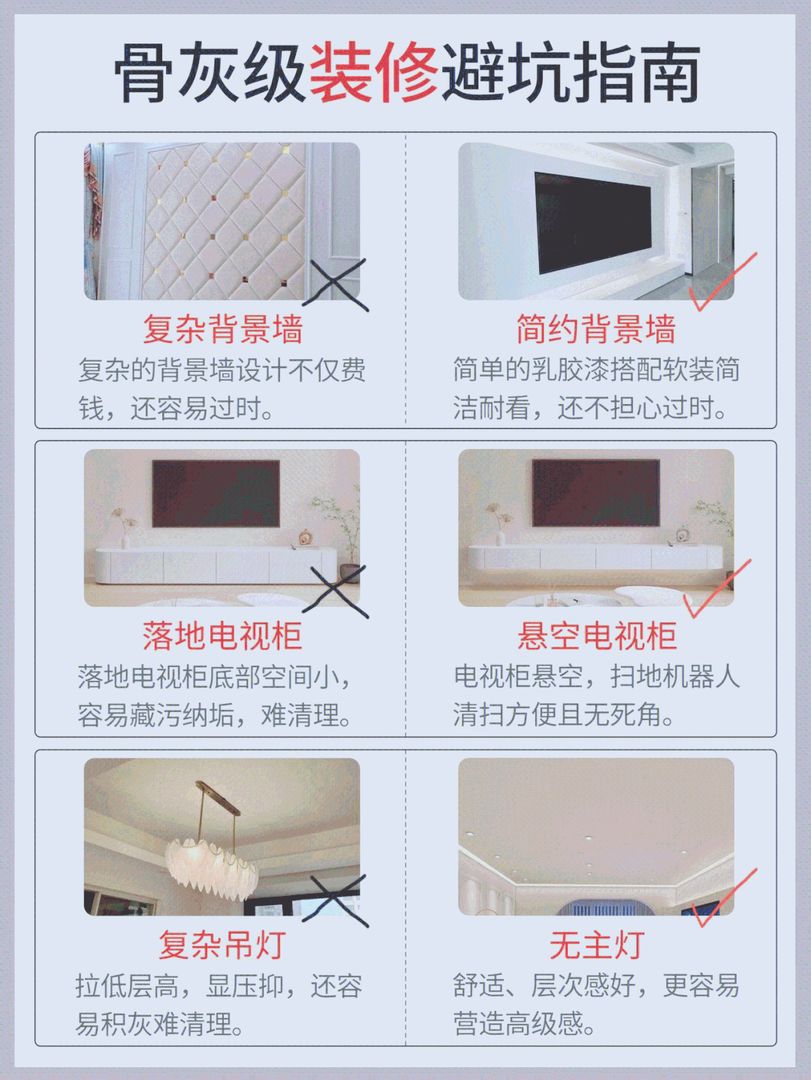 骨灰级装修避坑指南

复杂背景墙
复杂的背景墙设计不仅费钱，还容易过时。

简约背景墙
简单的乳胶漆搭配软装简洁耐看，还不担心过时。

落地电视柜
落地电视柜底部空间小，容易藏污纳垢，难清理。

悬空电视柜
电视柜悬空，扫地机器人清扫方便且无死角。

复杂吊灯
拉低层高，显压抑，还容易积灰难清理。

无主灯
舒适、层次感好，更容易营造高级感。