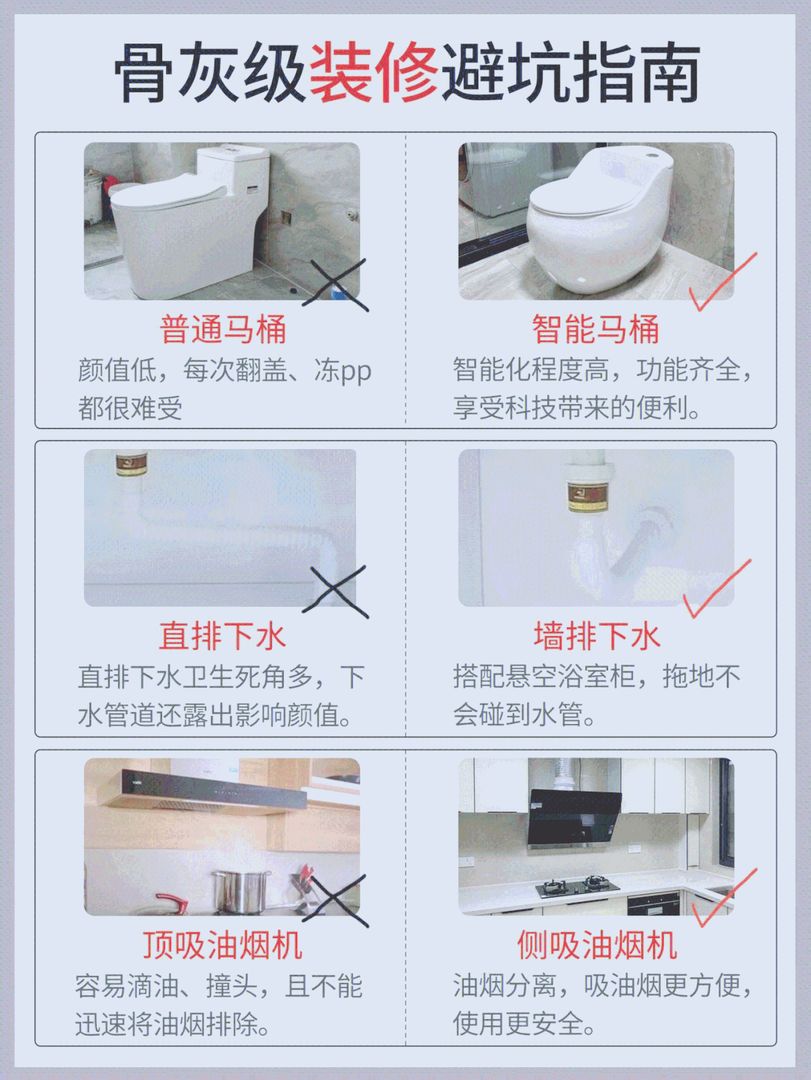 骨灰级装修避坑指南

普通马桶
颜值低，每次翻盖、冻pp都很难受

智能马桶
智能化程度高，功能齐全，享受科技带来的便利。

直排下水
直排下水卫生死角多，下水管道还露出影响颜值。

墙排下水
搭配悬空浴室柜，拖地不会碰到水管。

顶吸油烟机
容易滴油、撞头，且不能迅速将油烟排除。

侧吸油烟机
油烟分离，吸油烟更方便，使用更安全。