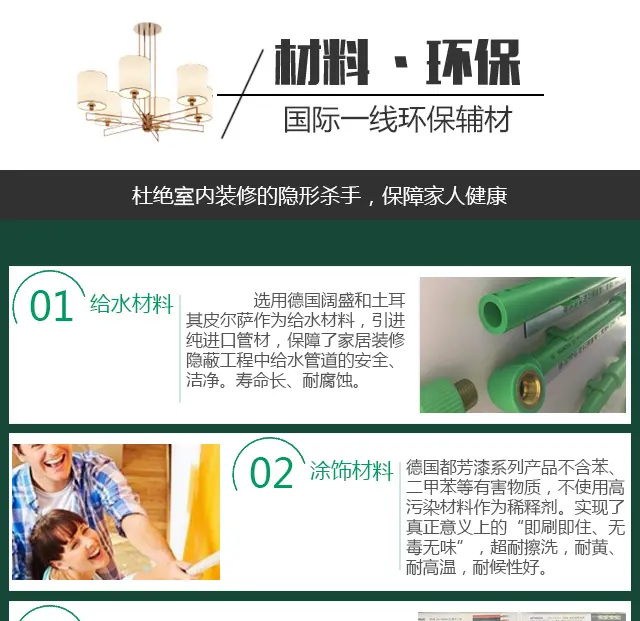 材料 · 环保

国际一线环保辅材

杜绝室内装修的隐形杀手，保障家人健康

01 给水材料

选用德国阔盛和土耳其皮尔萨作为给水材料，引进纯进口管材，保障了家居装修隐蔽工程中给水管道的安全、洁净。寿命长、耐腐蚀。

02 涂饰材料

德国都芳漆系列产品不含苯、二甲苯等有害物质，不使用高污染材料作为稀释剂。实现了真正意义上的“即刷即住、无毒无味”，超耐擦洗，耐黄、耐高温，耐候性好。